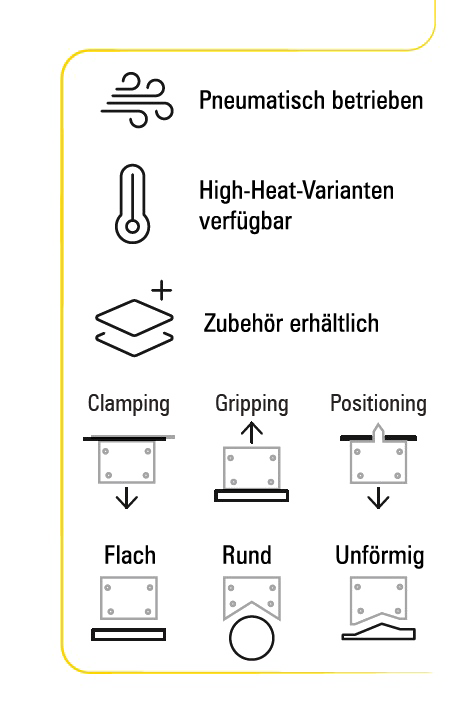 Pneumatisch betrieben

High-Heat-Varianten verfügbar

Zubehör erhältlich

Clamping

Gripping

Positioning

Flach

Rund

Unförmig